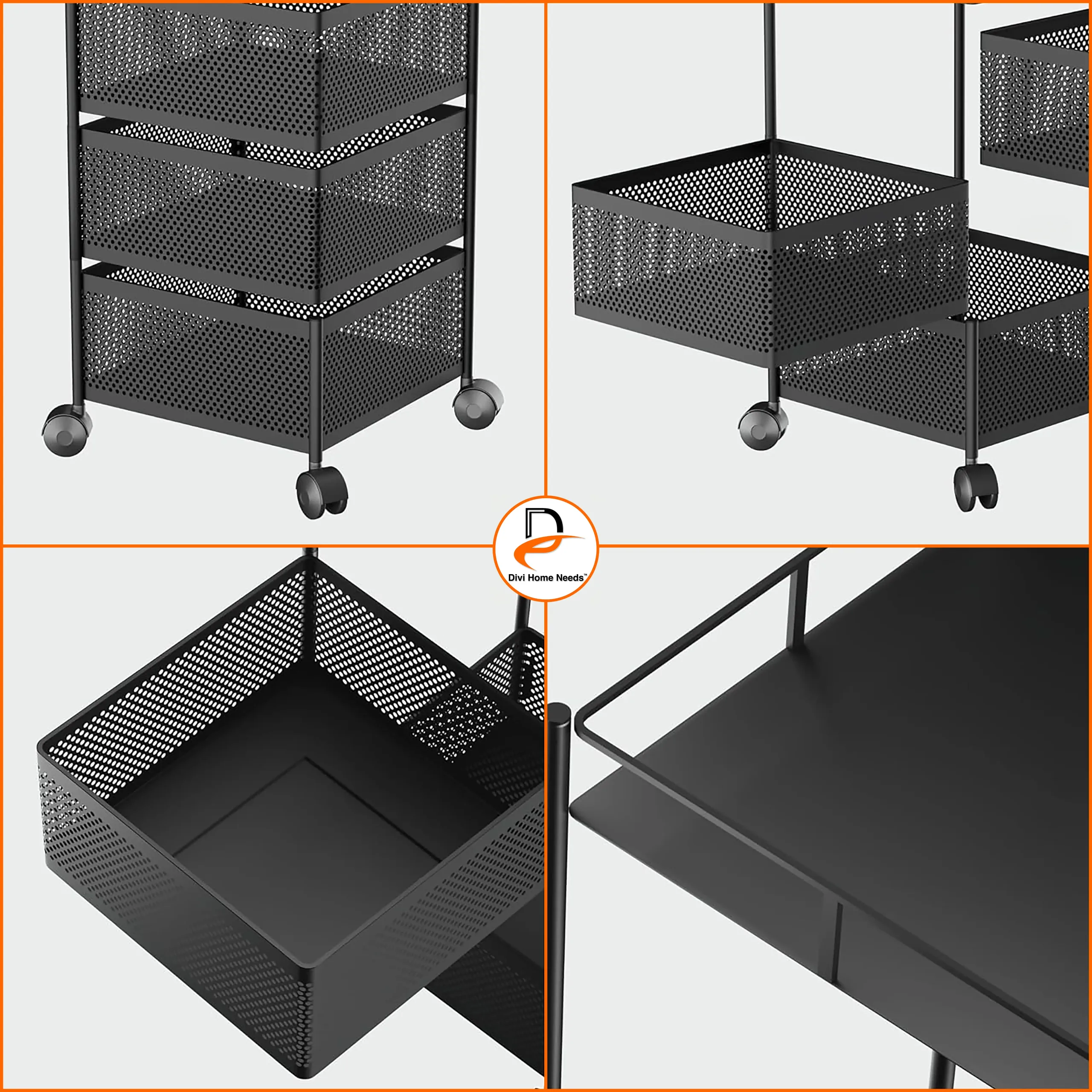 Divi Home Needs™